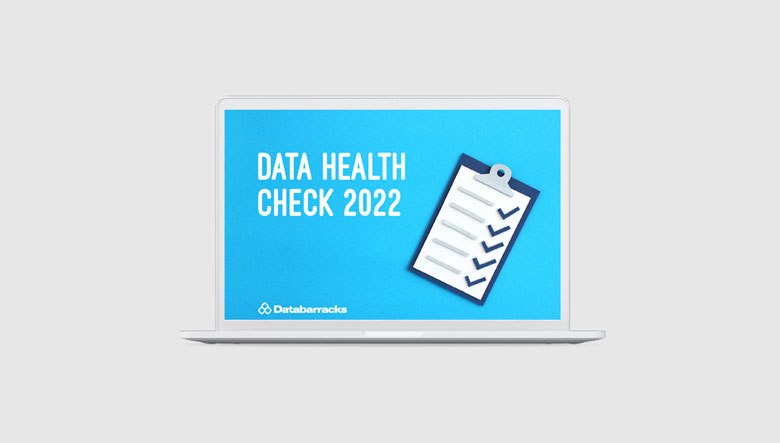 DATA HEALTH CHECK 2022

Databarracks